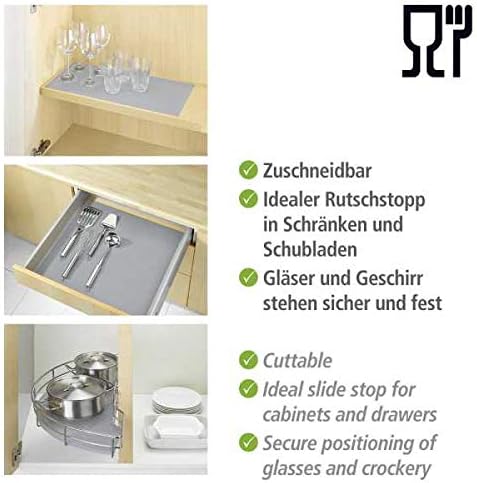 Zuschneidbar

Idealer Rutschstopp in Schränken und Schubladen

Gläser und Geschirr stehen sicher und fest

Cuttable

Ideal slide stop for cabinets and drawers

Secure positioning of glasses and crockery